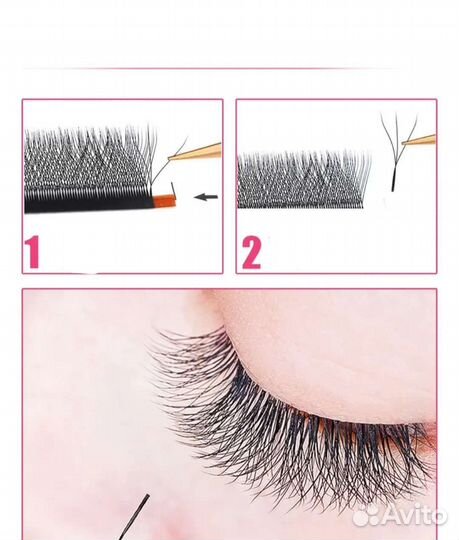 1

2

Avito