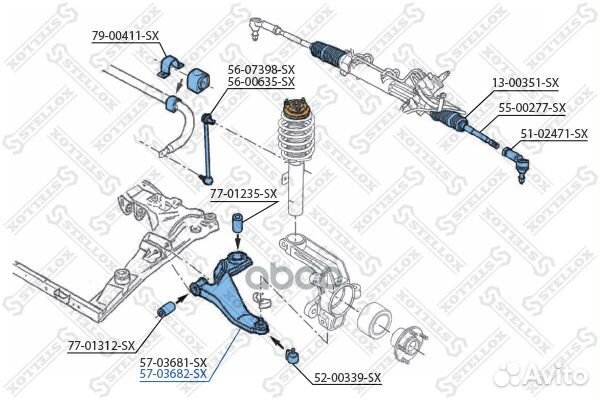 79-00411-SX

56-07398-SX
56-00635-SX

13-00351-SX

55-00277-SX

51-02471-SX

77-01235-SX

77-01312-SX

57-03681-SX
57-03682-SX

52-00339-SX

STELLOX

Avito