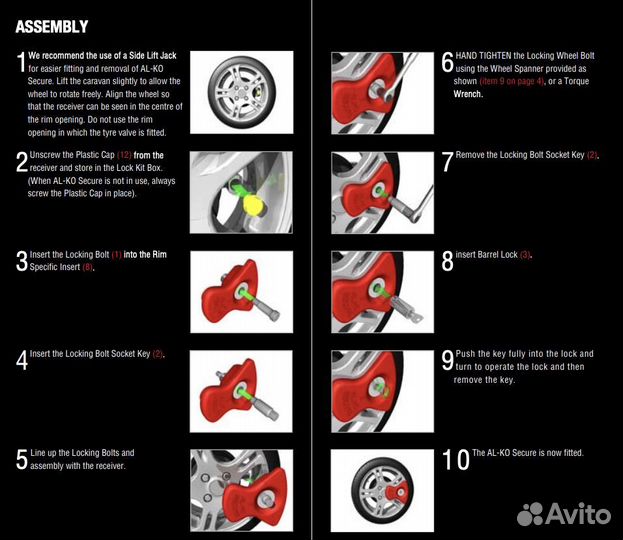 ASSEMBLY

1 We recommend the use of a Side Lift Jack for easier fitting and removal of AL-KO Secure. Lift the caravan slightly to allow the wheel to rotate freely. Align the wheel so that the receiver can be seen in the centre of the rim opening. Do not use the rim opening in which the tyre valve is fitted.

2 Unscrew the Plastic Cap (12) from the receiver and store in the Lock Kit Box. (When AL-KO Secure is not in use, always screw the Plastic Cap in place).

3 Insert the Locking Bolt (1) into the Rim Specific Insert (8).

4 Insert the Locking Bolt Socket Key (2).

5 Line up the Locking Bolts and assembly with the receiver.

6 HAND TIGHTEN the Locking Wheel Bolt using the Wheel Spanner provided as shown (item 9 on page 4), or a Torque Wrench.

7 Remove the Locking Bolt Socket Key (2).

8 insert Barrel Lock (3).

9 Push the key fully into the lock and turn to operate the lock and then remove the key.

10 The AL-KO Secure is now fitted.

Avito