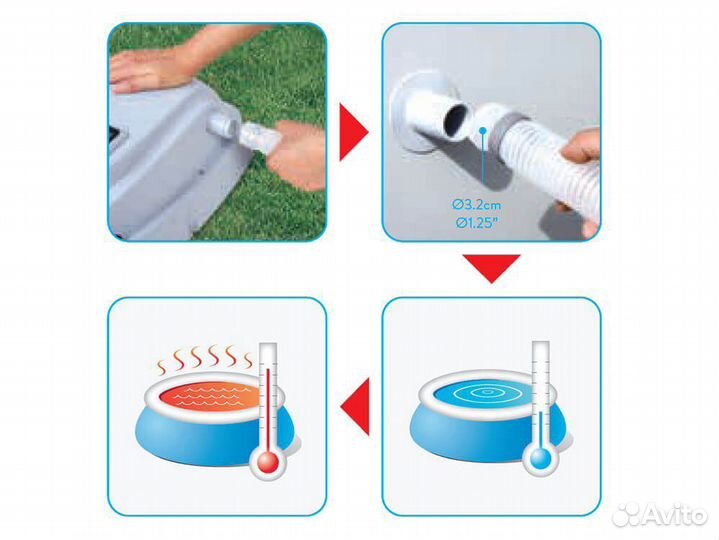 Ø3.2cm
Ø1.25"

Avito