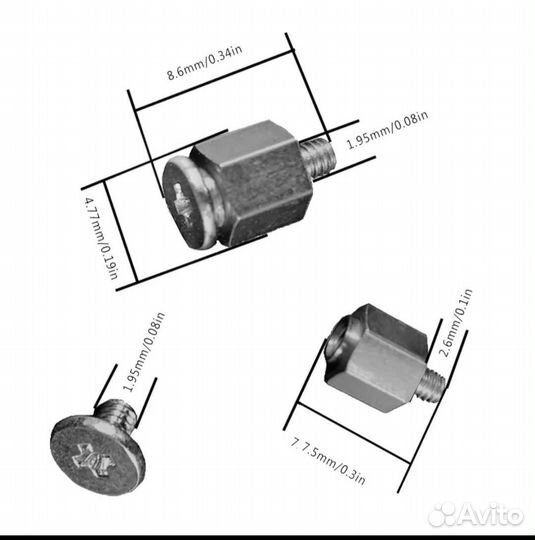 8.6mm/0.34in

1.95mm/0.08in

4.77mm/0.19in

1.95mm/0.08in

2.6mm/0.1in

7.7.5mm/0.3in

Avito