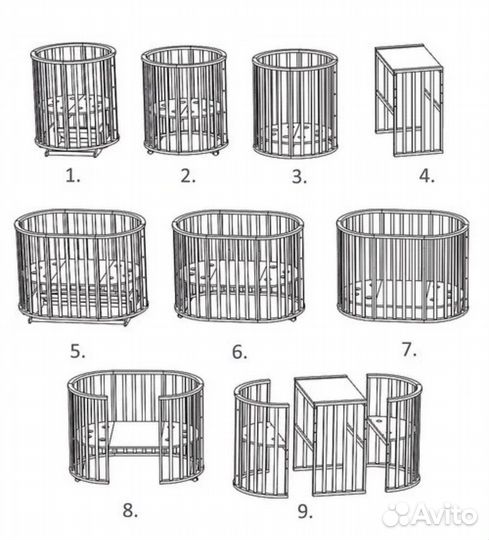 1.
2.
3.
4.
5.
6.
7.
8.
9.
Avito