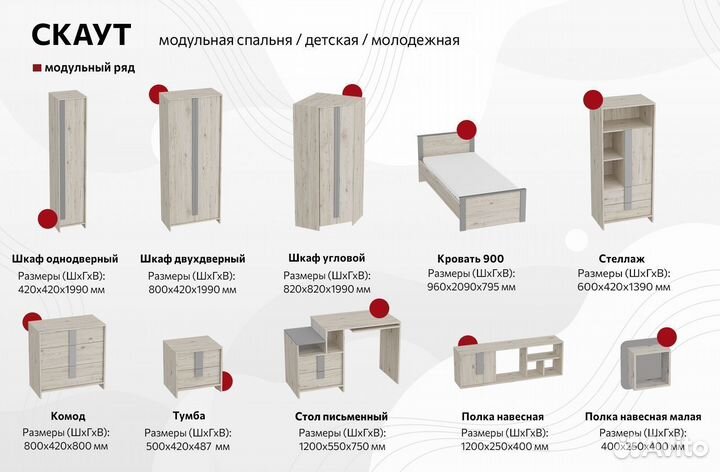 СКАУТ модульная спальня / детская / молодежная

модульный ряд

Шкаф однодверный
Размеры (ШхГхВ):
420х420х1990 мм

Шкаф двухдверный
Размеры (ШхГхВ):
800х420х1990 мм

Шкаф угловой
Размеры (ШхГхВ):
820х820х1990 мм

Кровать 900
Размеры (ШхГхВ):
960х2090х795 мм

Стеллаж
Размеры (ШхГхВ):
600х420х1390 мм

Комод
Размеры (ШхГхВ):
800х420х800 мм

Тумба
Размеры (ШхГхВ):
500х420х487 мм

Стол письменный
Размеры (ШхГхВ):
1200х550х750 мм

Полка навесная
Размеры (ШхГхВ):
1200х250х400 мм

Полка навесная малая
Размеры (ШхГхВ):
400х250х400 мм

Avito