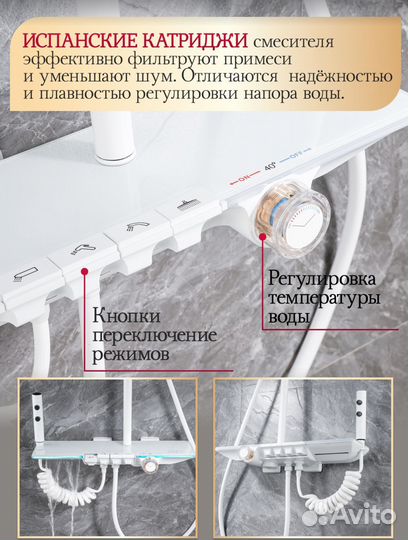 ИСПАНСКИЕ КАТРИДЖИ смесителя эффективно фильтруют примеси и уменьшают шум. Отличаются надёжностью и плавностью регулировки напора воды.

ON 40° OFF

Регулировка температуры воды

Кнопки переключение режимов

Avito