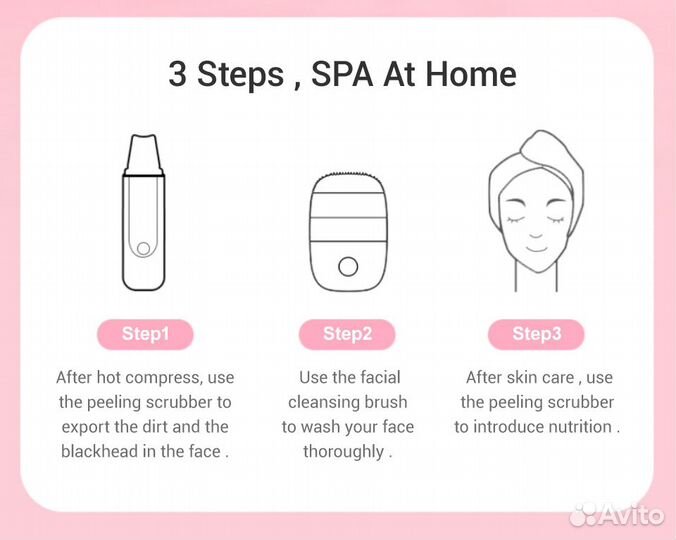 3 Steps , SPA At Home

Step1

After hot compress, use the peeling scrubber to export the dirt and the blackhead in the face .

Step2

Use the facial cleansing brush to wash your face thoroughly .

Step3

After skin care , use the peeling scrubber to introduce nutrition .

Avito