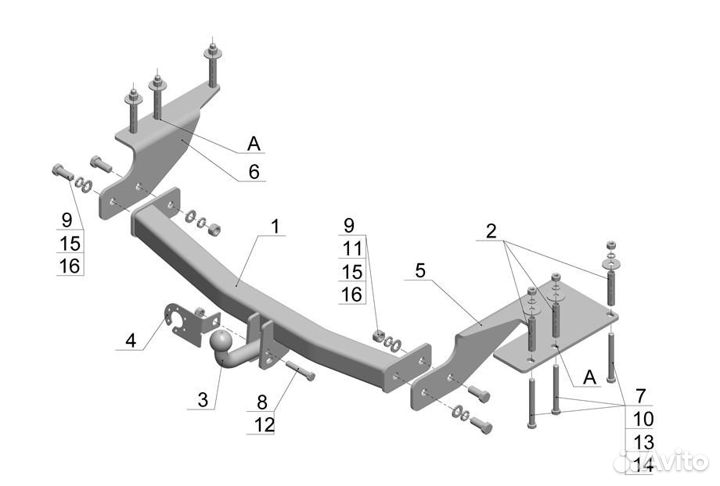 A
6
9
15
16
1
9
11
15
16
2
5
4
3
8
12
A
7
10
13
14
Avito