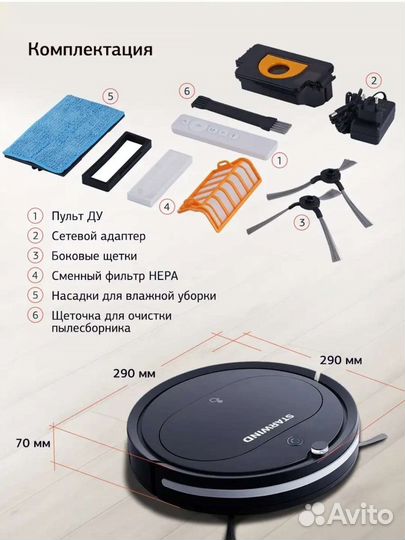 Комплектация

5

6

2

1

4

3

1 Пульт ДУ
2 Сетевой адаптер
3 Боковые щетки
4 Сменный фильтр HEPA
5 Насадки для влажной уборки
6 Щеточка для очистки пылесборника

290 мм

290 мм

70 мм

STARWIND

Avito