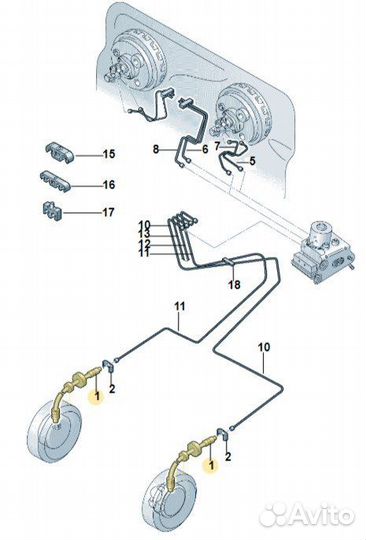 15
16
17
8
6
7
5
10
13
12
11
18
11
10
1
2
1
2
Avito