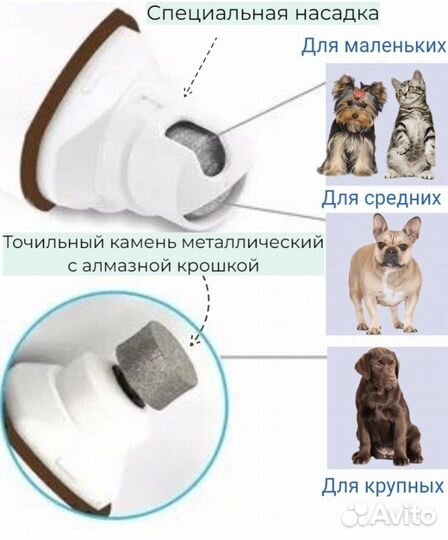 Специальная насадка

Для маленьких

Для средних

Точильный камень металлический с алмазной крошкой

Для крупных

Avito