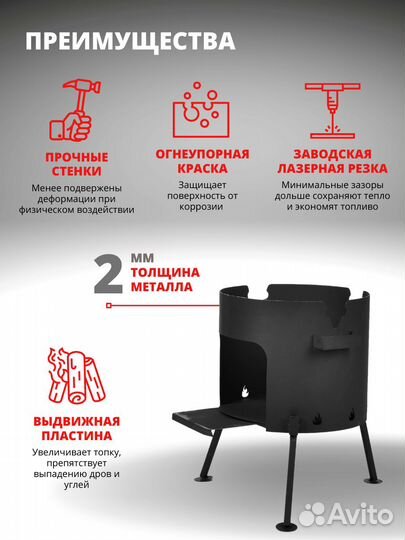 ПРЕИМУЩЕСТВА

ПРОЧНЫЕ СТЕНКИ

Менее подвержены деформации при физическом воздействии

ОГНЕУПОРНАЯ КРАСКА

Защищает поверхность от коррозии

ЗАВОДСКАЯ ЛАЗЕРНАЯ РЕЗКА

Минимальные зазоры дольше сохраняют тепло и экономят топливо

2 ММ ТОЛЩИНА МЕТАЛЛА

ВЫДВИЖНАЯ ПЛАСТИНА

Увеличивает топку, препятствует выпадению дров и углей

Avito