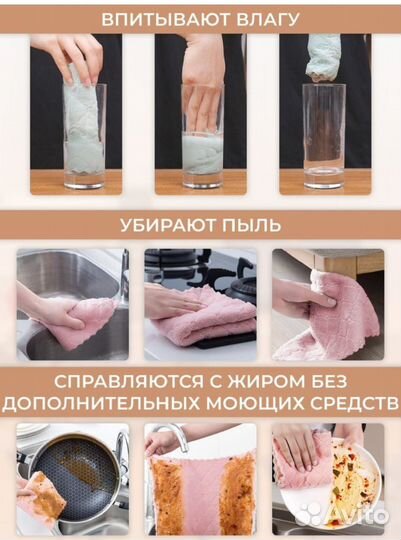 ВПИТЫВАЮТ ВЛАГУ

УБИРАЮТ ПЫЛЬ

СПРАВЛЯЮТСЯ С ЖИРОМ БЕЗ ДОПОЛНИТЕЛЬНЫХ МОЮЩИХ СРЕДСТВ

Avito