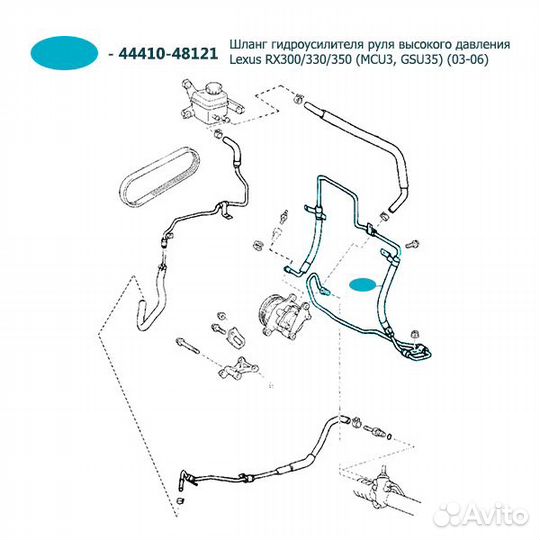 - 44410-48121 Шланг гидроусилителя руля высокого давления Lexus RX300/330/350 (MCU3, GSU35) (03-06)

Avito