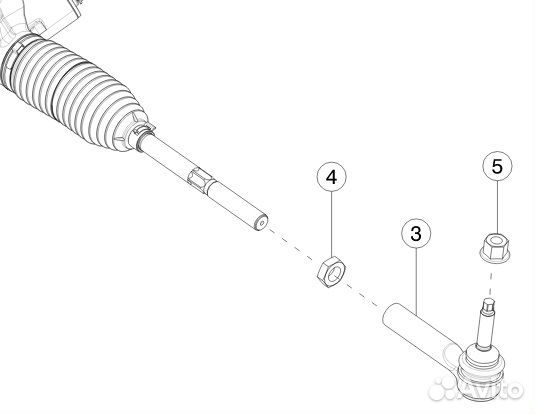 4

5

3

Avito