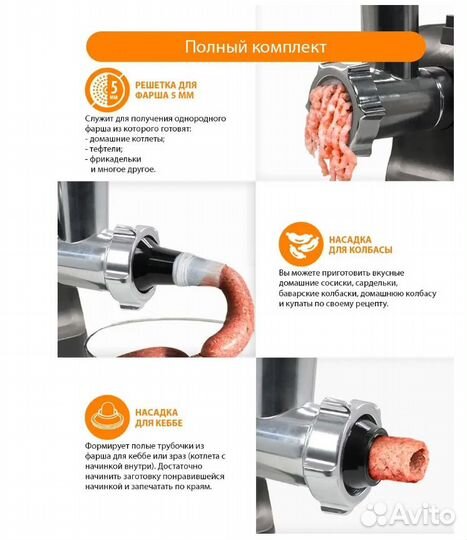 Полный комплект

5 мм

РЕШЕТКА ДЛЯ ФАРША 5 ММ

Служит для получения однородного фарша из которого готовят:
- домашние котлеты;
- тефтели;
- фрикадельки
и многое другое.

НАСАДКА ДЛЯ КОЛБАСЫ

Вы можете приготовить вкусные домашние сосиски, сардельки, баварские колбаски, домашнюю колбасу и купаты по своему рецепту.

НАСАДКА ДЛЯ КЕББЕ

Формирует полые трубочки из фарша для кеббе или зраз (котлета с начинкой внутри). Достаточно начинить заготовку понравившейся начинкой и запечатать по краям.

Avito