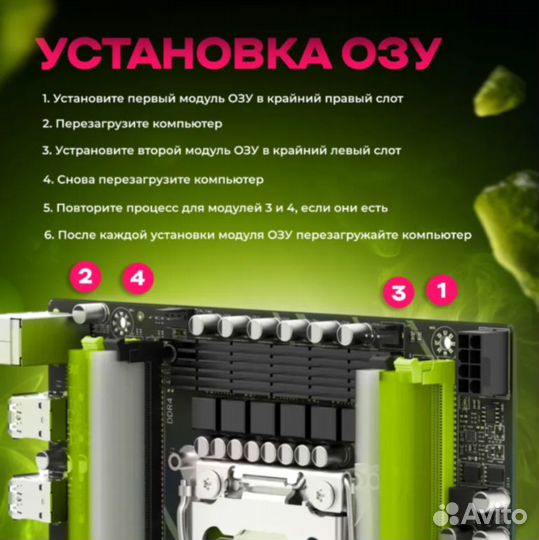 УСТАНОВКА ОЗУ

1. Установите первый модуль ОЗУ в крайний правый слот

2. Перезагрузите компьютер

3. Устрановите второй модуль ОЗУ в крайний левый слот

4. Снова перезагрузите компьютер

5. Повторите процесс для модулей 3 и 4, если они есть

6. После каждой установки модуля ОЗУ перезагружайте компьютер

2 4 3 1

DDR4

Avito