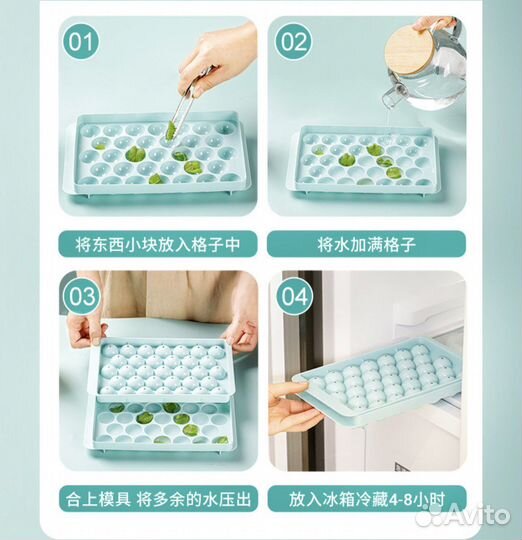 01

将东西小块放入格子中

02

将水加满格子

03

合上模具 将多余的水压出

04

放入冰箱冷藏4-8小时

Avito