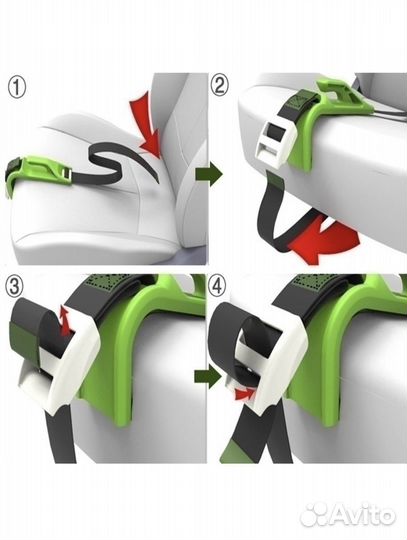 ①
②
③
④
Avito