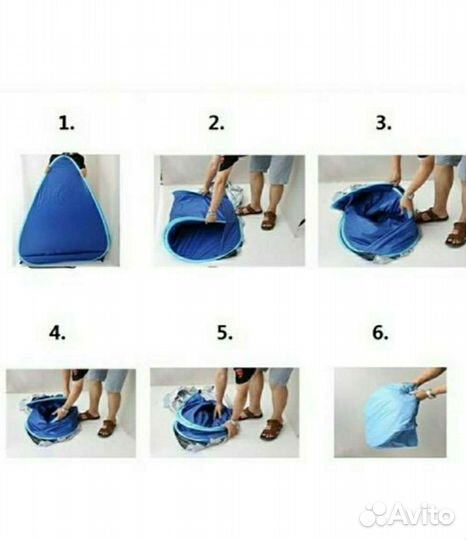 1.

2.

3.

4.

5.

6.

Avito