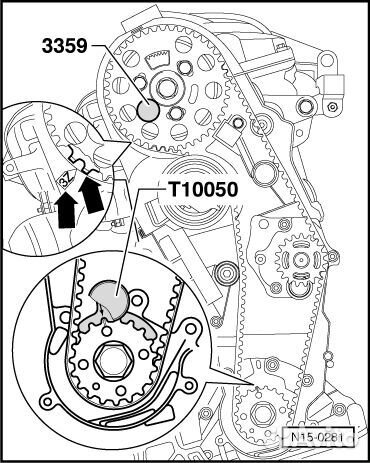 3359

3Z

T10050

N15-0281