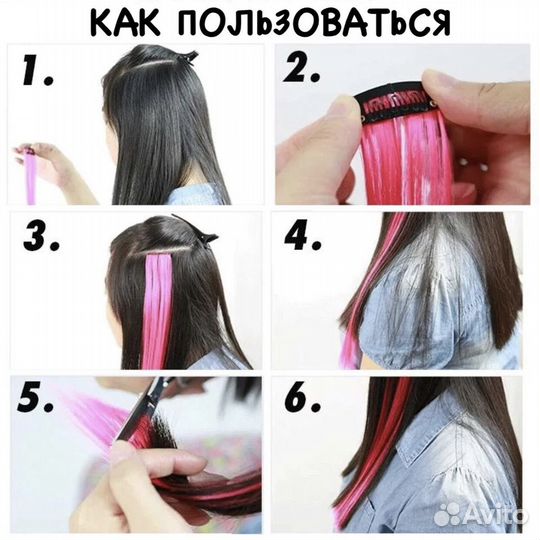 КАК ПОЛЬЗОВАТЬСЯ

1.

2.

3.

4.

5.

6.

Avito