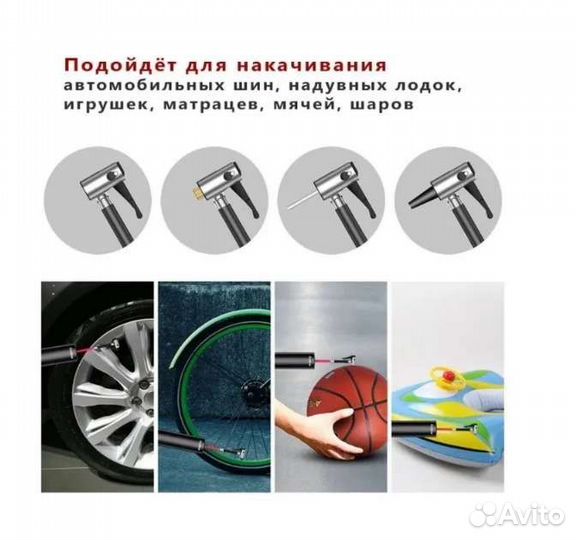 Подойдёт для накачивания
автомобильных шин, надувных лодок, игрушек, матрацев, мячей, шаров

Avito