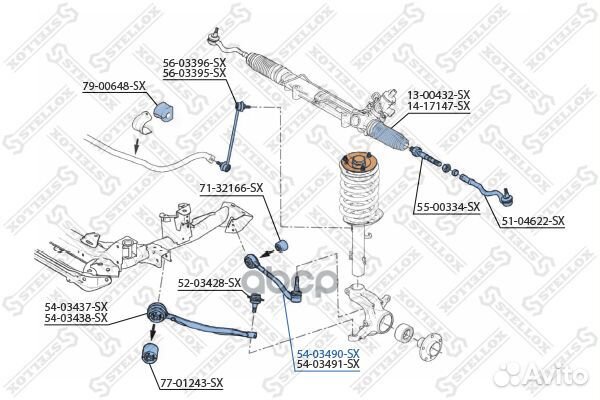 56-03396-SX
56-03395-SX

79-00648-SX

13-00432-SX
14-17147-SX

71-32166-SX

55-00334-SX

51-04622-SX

52-03428-SX

54-03437-SX
54-03438-SX

54-03490-SX
54-03491-SX

77-01243-SX

STELLOX

Avito