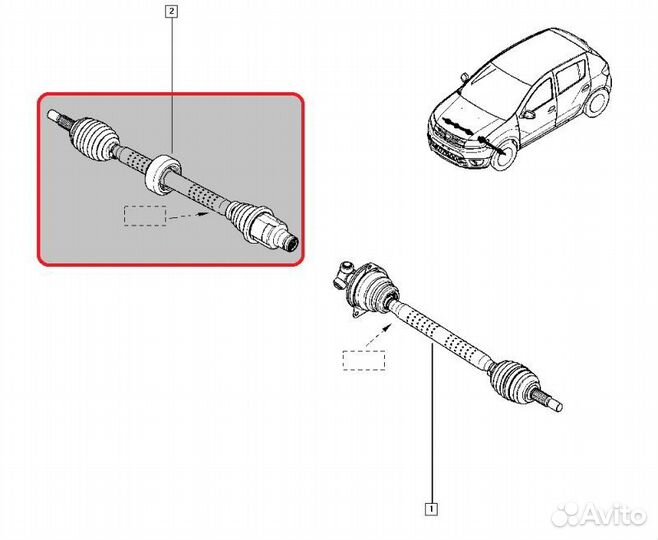 2

1

Avito