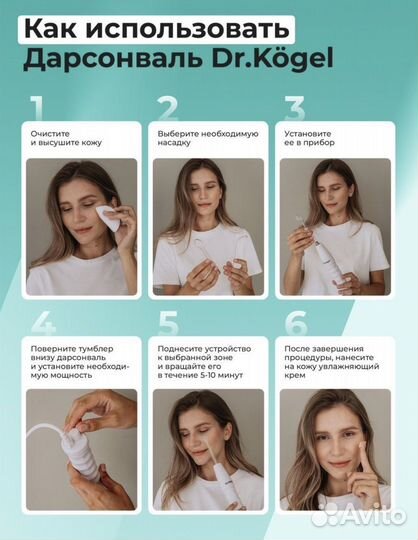 Как использовать
Дарсонваль Dr.Kögel

1
Очистите и высушите кожу

2
Выберите необходимую насадку

3
Установите ее в прибор

4
Поверните тумблер внизу дарсонваль и установите необходимую мощность

5
Поднесите устройство к выбранной зоне и вращайте его в течение 5-10 минут

6
После завершения процедуры, нанесите на кожу увлажняющий крем

Avito