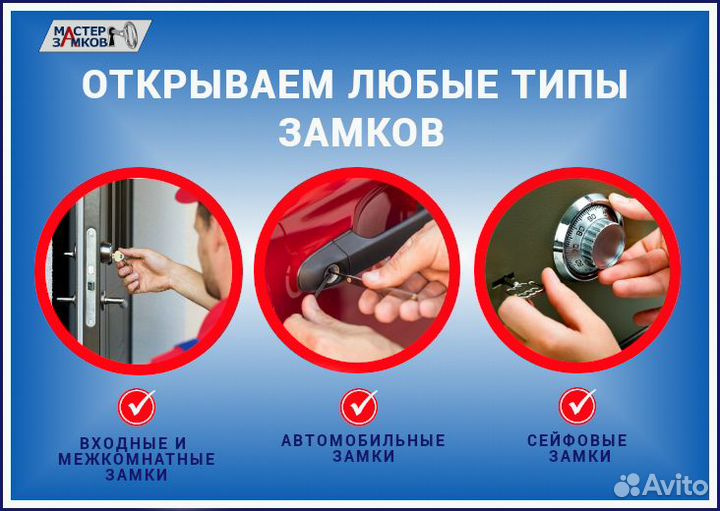 МАСТЕР ЗАМКОВ

ОТКРЫВАЕМ ЛЮБЫЕ ТИПЫ ЗАМКОВ

ВХОДНЫЕ И МЕЖКОМНАТНЫЕ ЗАМКИ

АВТОМОБИЛЬНЫЕ ЗАМКИ

СЕЙФОВЫЕ ЗАМКИ

Avito