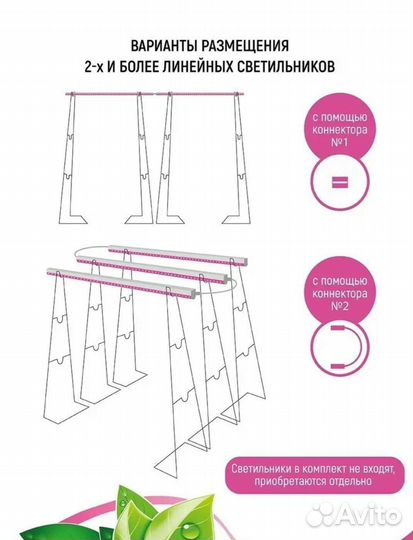 ВАРИАНТЫ РАЗМЕЩЕНИЯ
2-х И БОЛЕЕ ЛИНЕЙНЫХ СВЕТИЛЬНИКОВ

с помощью коннектора №1

с помощью коннектора №2

Светильники в комплект не входят, приобретаются отдельно

Avito