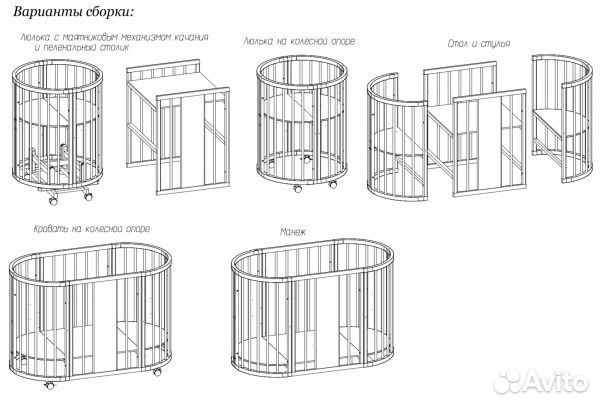 Варианты сборки:

Люлька с маятниковым механизмом качания и пеленальный столик

Люлька на колесной опоре

Стол и стулья

Кровать на колесной опоре

Манеж

Avito