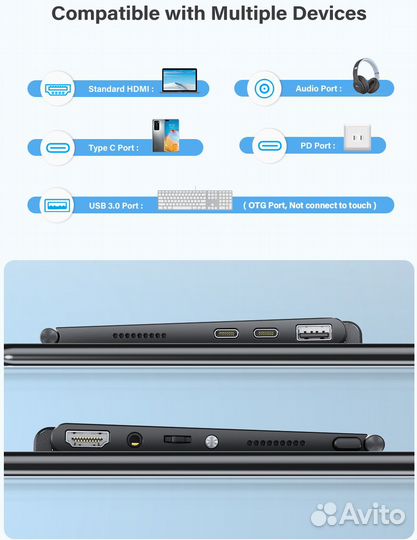 Compatible with Multiple Devices

Standard HDMI :

Audio Port :

Type C Port :

PD Port :

USB 3.0 Port :

( OTG Port, Not connect to touch )

Avito