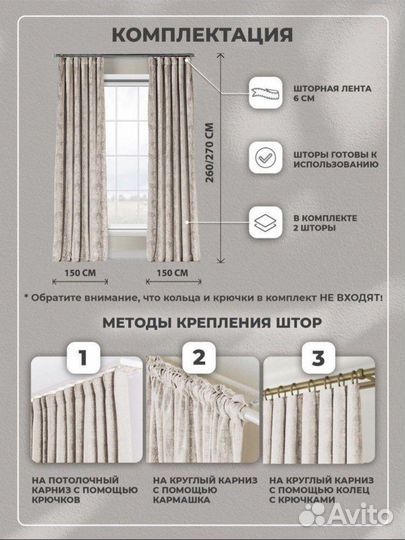 КОМПЛЕКТАЦИЯ

260/270 СМ

ШТОРНАЯ ЛЕНТА 6 СМ

ШТОРЫ ГОТОВЫ К ИСПОЛЬЗОВАНИЮ

В КОМПЛЕКТЕ 2 ШТОРЫ

150 СМ

150 СМ

* Обратите внимание, что кольца и крючки в комплект НЕ ВХОДЯТ!

МЕТОДЫ КРЕПЛЕНИЯ ШТОР

1

2

3

НА ПОТОЛОЧНЫЙ КАРНИЗ С ПОМОЩЬЮ КРЮЧКОВ

НА КРУГЛЫЙ КАРНИЗ С ПОМОЩЬЮ КАРМАШКА

НА КРУГЛЫЙ КАРНИЗ С ПОМОЩЬЮ КОЛЕЦ С КРЮЧКАМИ

Avito