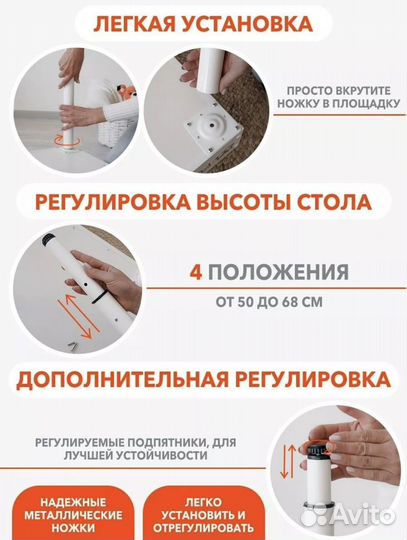 ЛЕГКАЯ УСТАНОВКА

ПРОСТО ВКРУТИТЕ НОЖКУ В ПЛОЩАДКУ

РЕГУЛИРОВКА ВЫСОТЫ СТОЛА

4 ПОЛОЖЕНИЯ

ОТ 50 ДО 68 СМ

ДОПОЛНИТЕЛЬНАЯ РЕГУЛИРОВКА

РЕГУЛИРУЕМЫЕ ПОДПЯТНИКИ, ДЛЯ ЛУЧШЕЙ УСТОЙЧИВОСТИ

НАДЕЖНЫЕ МЕТАЛЛИЧЕСКИЕ НОЖКИ

ЛЕГКО УСТАНОВИТЬ И ОТРЕГУЛИРОВАТЬ

Avito