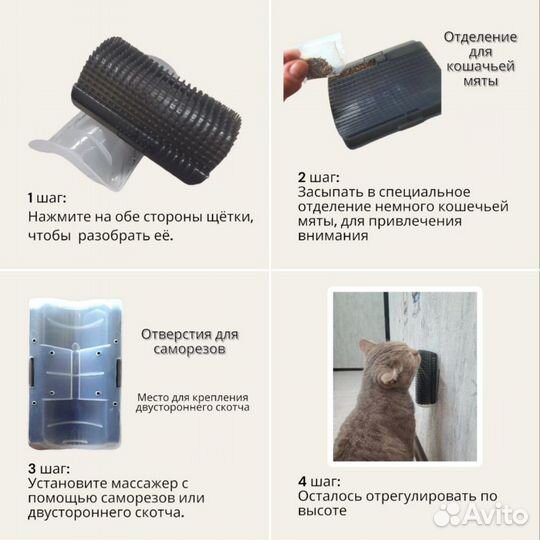 1 шаг:
Нажмите на обе стороны щётки, чтобы разобрать её.

Отделение для кошачьей мяты

2 шаг:
Засыпать в специальное отделение немного кошечьей мяты, для привлечения внимания

Отверстия для саморезов

Место для крепления двустороннего скотча

3 шаг:
Установите массажер с помощью саморезов или двустороннего скотча.

4 шаг:
Осталось отрегулировать по высоте

Avito