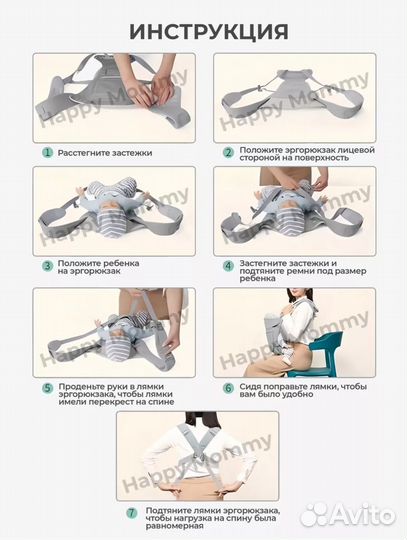 ИНСТРУКЦИЯ

Happy Mommy

1 Расстегните застежки

Happy Mommy

2 Положите эргорюкзак лицевой стороной на поверхность

Happy Mommy

3 Положите ребенка на эргорюкзак

Happy Mommy

4 Застегните застежки и подтяните ремни под размер ребенка

Happy Mommy

5 Проденьте руки в лямки эргорюкзака, чтобы лямки имели перекрест на спине

Happy Mommy

6 Сидя поправьте лямки, чтобы вам было удобно

Happy Mommy

7 Подтяните лямки эргорюкзака, чтобы нагрузка на спину была равномерная

Avito