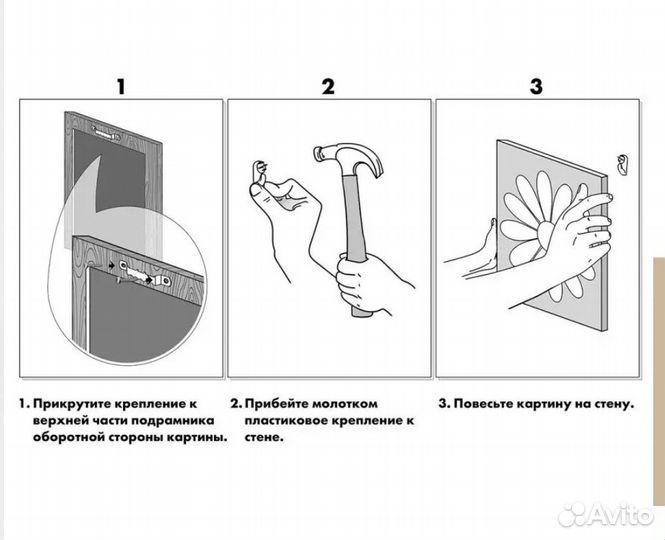 1

2

3

1. Прикрутите крепление к верхней части подрамника оборотной стороны картины.

2. Прибейте молотком пластиковое крепление к стене.

3. Повесьте картину на стену.

Avito