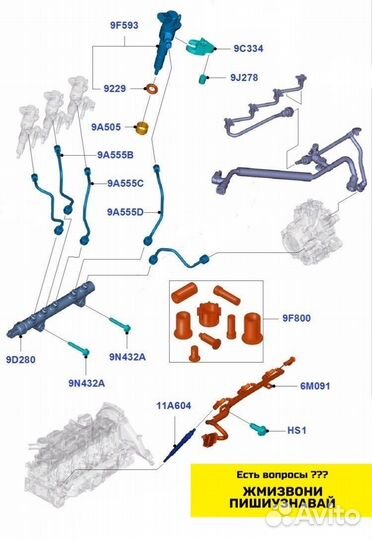 9F593

9C334

9J278

9229

9A505

9A555B

9A555C

9A555D

9F800

9D280

9N432A

9N432A

6M091

11A604

HS1

Есть вопросы ???
ЖМИЗВОНИ
ПИШИУЗНАВАЙ

Avito