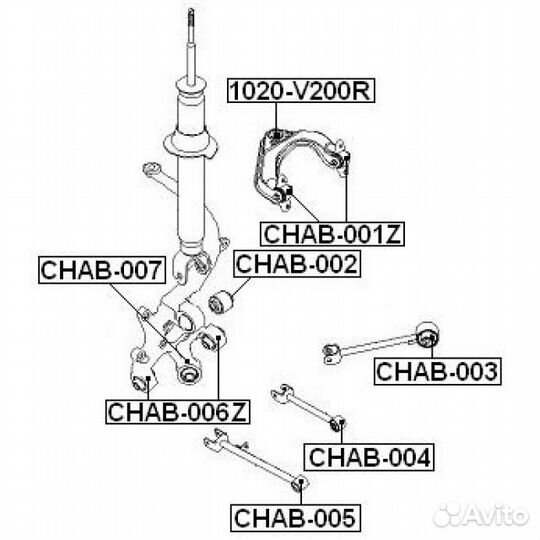 1020-V200R

CHAB-001Z

CHAB-007

CHAB-002

CHAB-003

CHAB-006Z

CHAB-004

CHAB-005

Avito