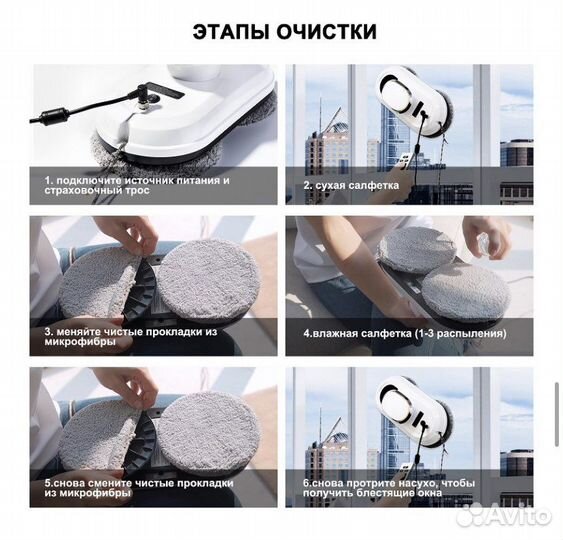 ЭТАПЫ ОЧИСТКИ

1. подключите источник питания и страховочный трос

2. сухая салфетка

3. меняйте чистые прокладки из микрофибры

4.влажная салфетка (1-3 распыления)

5.снова смените чистые прокладки из микрофибры

6.снова протрите насухо, чтобы получить блестящие окна

Avito