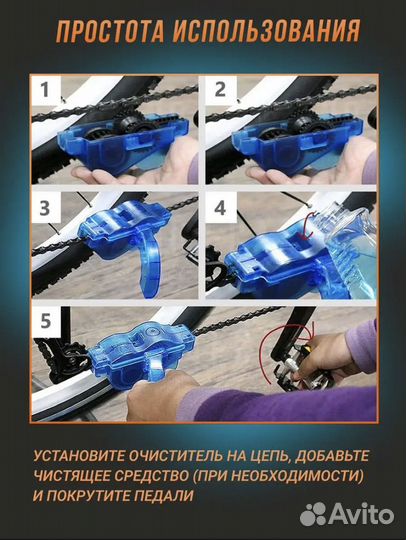 ПРОСТОТА ИСПОЛЬЗОВАНИЯ

1

2

3

4

5

УСТАНОВИТЕ ОЧИСТИТЕЛЬ НА ЦЕПЬ, ДОБАВЬТЕ ЧИСТЯЩЕЕ СРЕДСТВО (ПРИ НЕОБХОДИМОСТИ) И ПОКРУТИТЕ ПЕДАЛИ

Avito