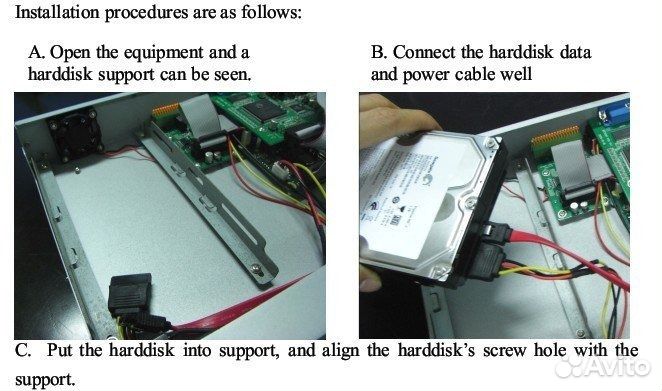 Installation procedures are as follows:

A. Open the equipment and a harddisk support can be seen.

B. Connect the harddisk data and power cable well

C. Put the harddisk into support, and align the harddisk's screw hole with the support.

Avito