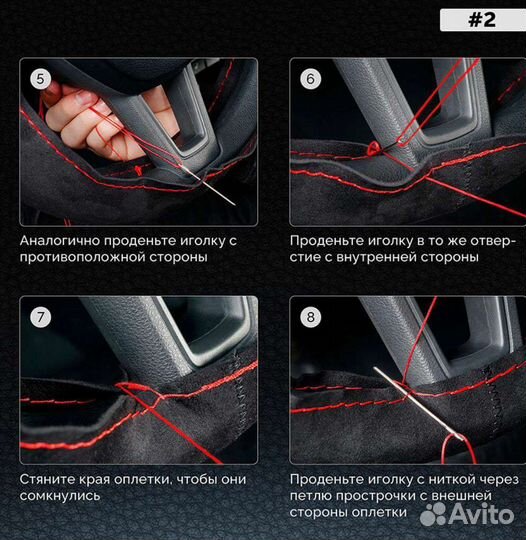 #2

5

Аналогично проденьте иголку с противоположной стороны

6

Проденьте иголку в то же отверстие с внутренней стороны

7

Стяните края оплетки, чтобы они сомкнулись

8

Проденьте иголку с ниткой через петлю прострочки с внешней стороны оплетки

Avito