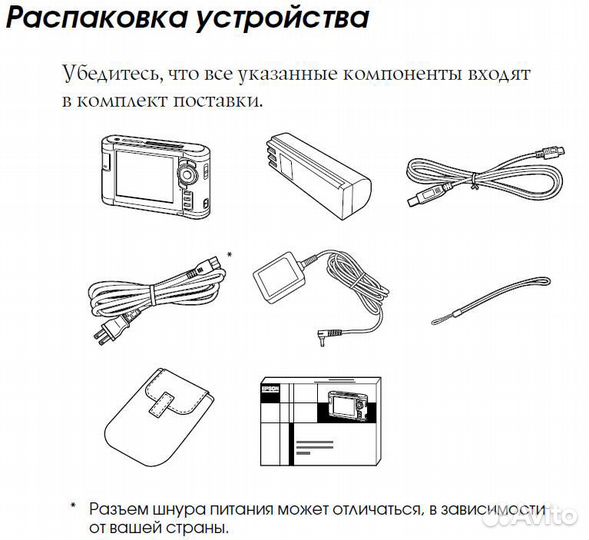 Распаковка устройства

Убедитесь, что все указанные компоненты входят в комплект поставки.

*

EPSON

* Разъем шнура питания может отличаться, в зависимости от вашей страны.

Avito