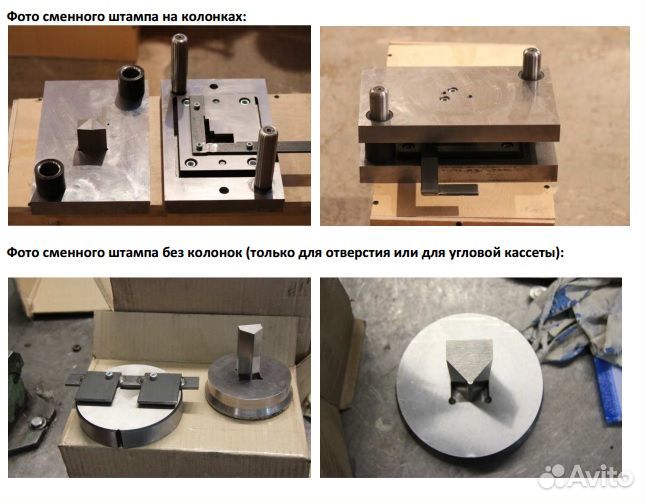 Фото сменного штампа на колонках:

Фото сменного штампа без колонок (только для отверстия или для угловой кассеты):

Avito