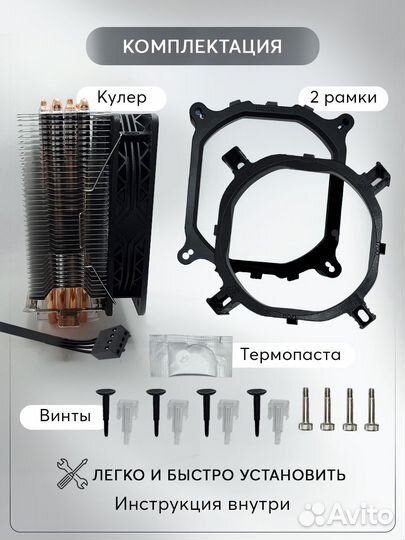 КОМПЛЕКТАЦИЯ

Кулер

2 рамки

Термопаста

Винты

ЛЕГКО И БЫСТРО УСТАНОВИТЬ

Инструкция внутри

Avito