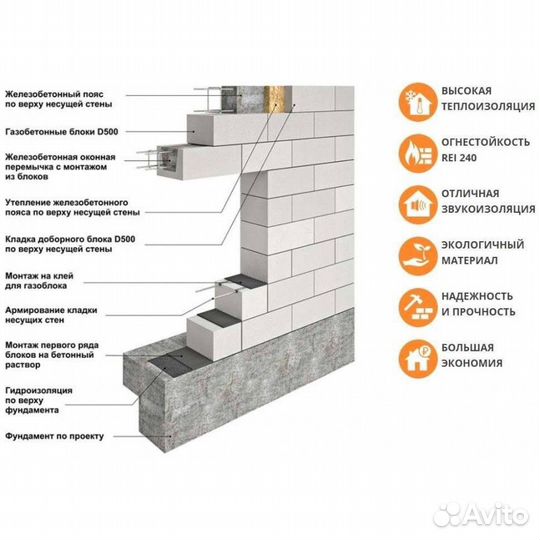 Железобетонный пояс по верху несущей стены

Газобетонные блоки D500

Железобетонная оконная перемычка с монтажом из блоков

Утепление железобетонного пояса по верху несущей стены

Кладка доборного блока D500 по верху несущей стены

Монтаж на клей для газоблока

Армирование кладки несущих стен

Монтаж первого ряда блоков на бетонный раствор

Гидроизоляция по верху фундамента

Фундамент по проекту

ВЫСОКАЯ ТЕПЛОИЗОЛЯЦИЯ

ОГНЕСТОЙКОСТЬ REI 240

ОТЛИЧНАЯ ЗВУКОИЗОЛЯЦИЯ

ЭКОЛОГИЧНЫЙ МАТЕРИАЛ

НАДЕЖНОСТЬ И ПРОЧНОСТЬ

БОЛЬШАЯ ЭКОНОМИЯ

Avito