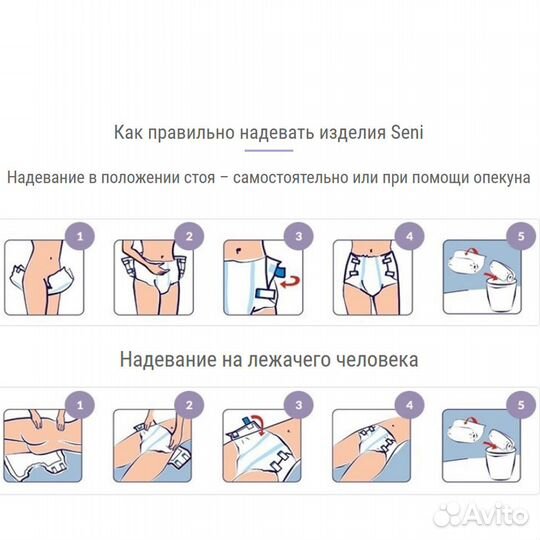 Как правильно надевать изделия Seni

Надевание в положении стоя – самостоятельно или при помощи опекуна

1
2
3
4
5

Надевание на лежачего человека

1
2
3
4
5

Avito