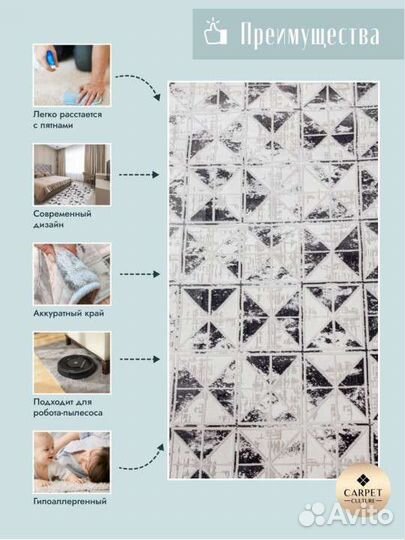 Преимущества

Легко расстается с пятнами

Современный дизайн

Аккуратный край

Подходит для робота-пылесоса

Гипоаллергенный

CARPET CULTURE

Avito