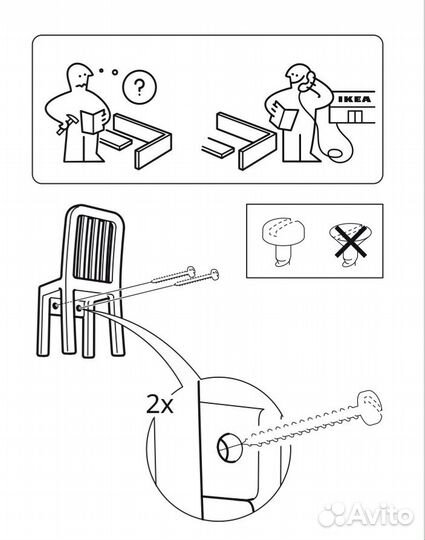 ?

IKEA

2x

Avito